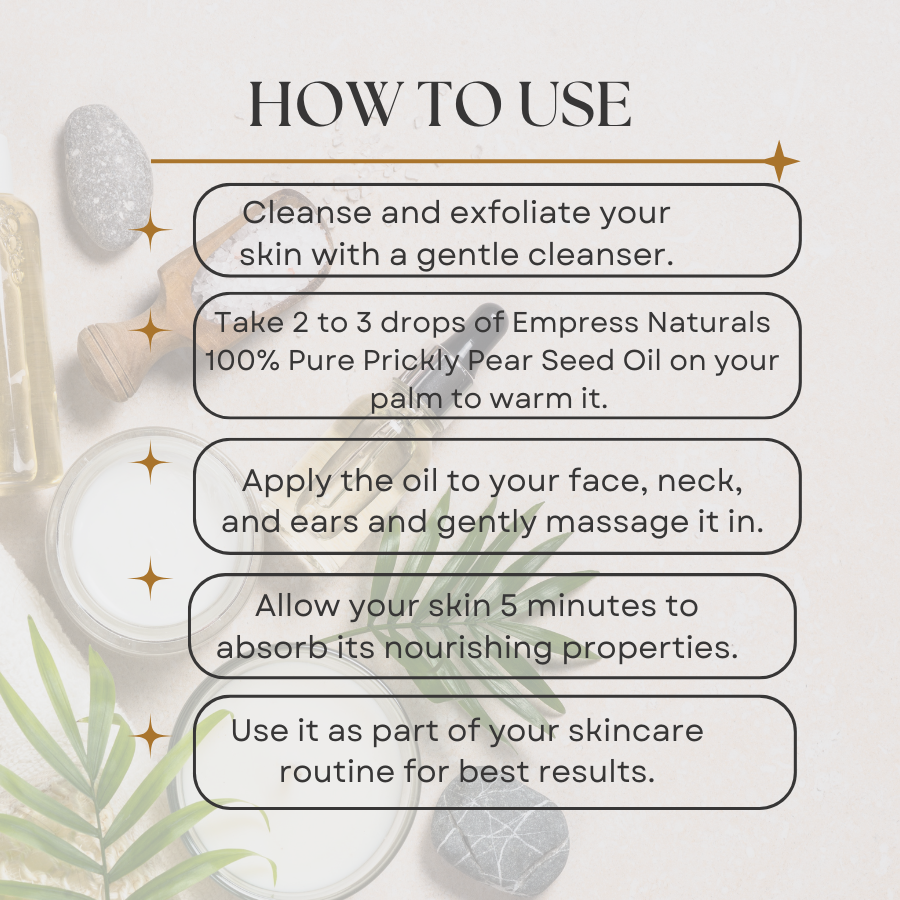 HOW TO USE

Cleanse and exfoliate your skin with a gentle cleanser.

Take 2 to 3 drops of Empress Naturals 100% Pure Prickly Pear Seed Oil on your palm to warm it.

Apply the oil to your face, neck, and ears and gently massage it in.

Allow your skin 5 minutes to absorb its nourishing properties.

Use it as part of your skincare routine for best results.